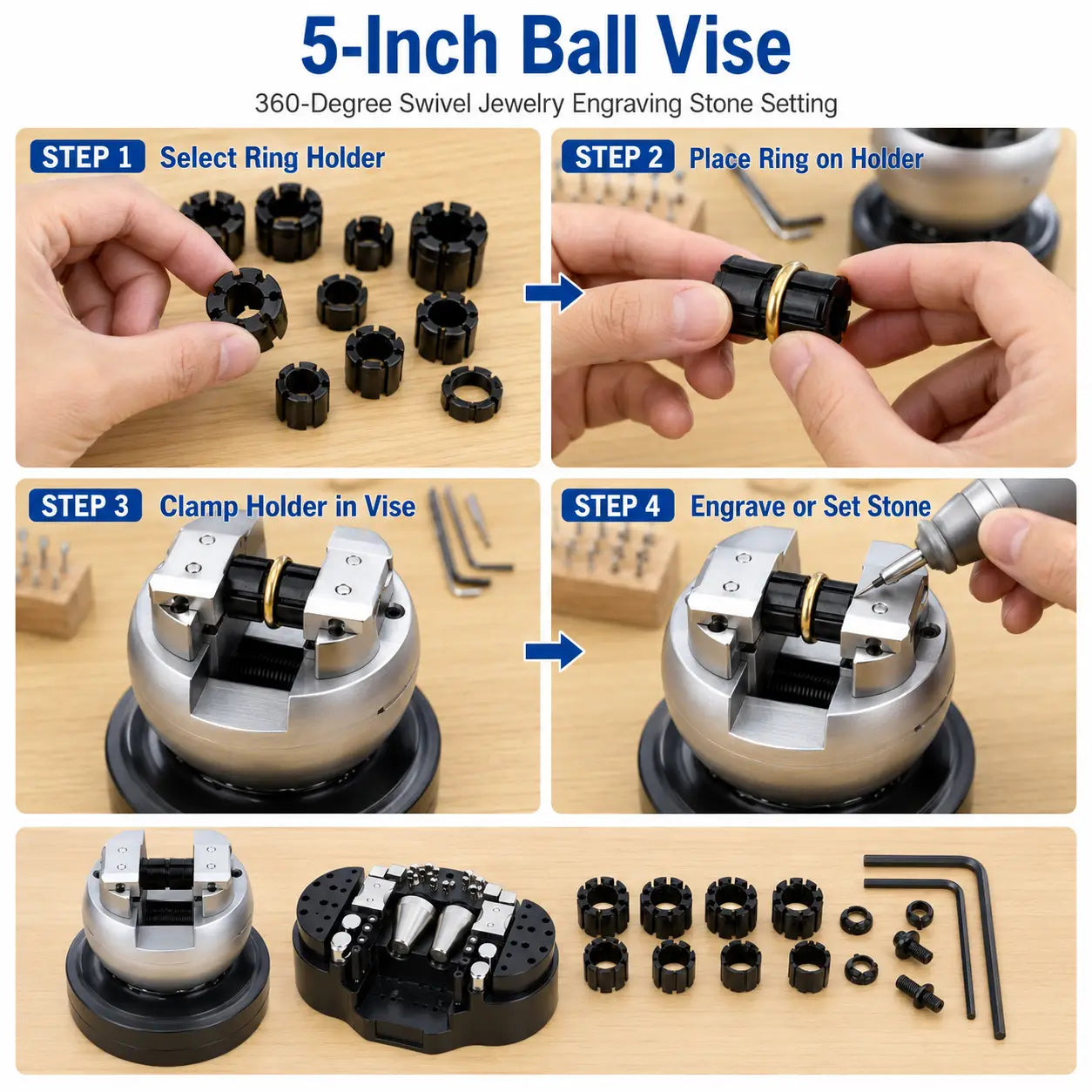 5-Inch Ball Vise

360-Degree Swivel Jewelry Engraving Stone Setting

STEP 1 Select Ring Holder

STEP 2 Place Ring on Holder

STEP 3 Clamp Holder in Vise

STEP 4 Engrave or Set Stone