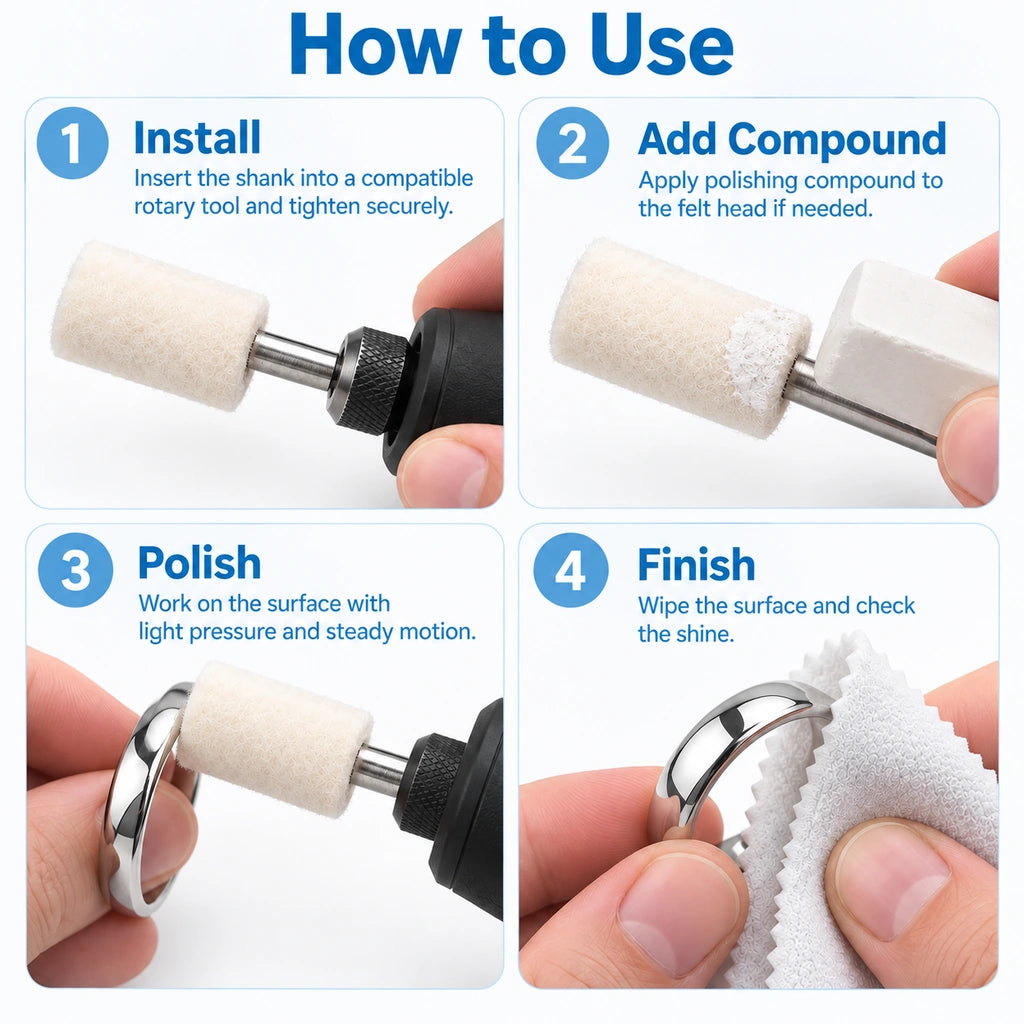 How to Use

1 Install
Insert the shank into a compatible rotary tool and tighten securely.

2 Add Compound
Apply polishing compound to the felt head if needed.

3 Polish
Work on the surface with light pressure and steady motion.

4 Finish
Wipe the surface and check the shine.