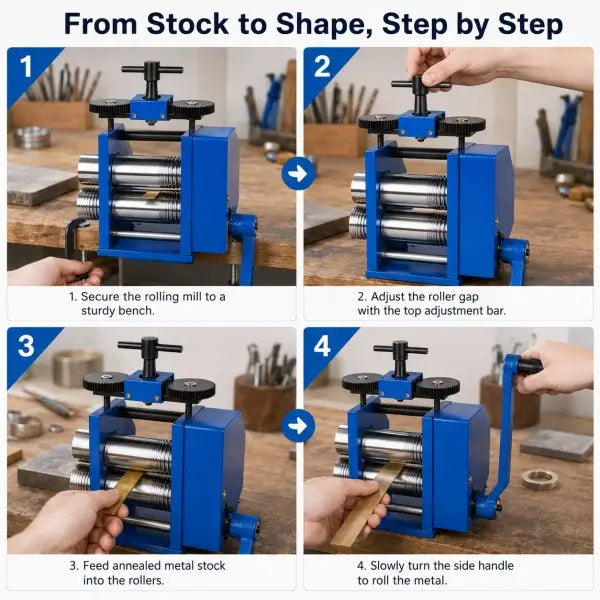 From Stock to Shape, Step by Step

1

1. Secure the rolling mill to a sturdy bench.

2

2. Adjust the roller gap with the top adjustment bar.

3

3. Feed annealed metal stock into the rollers.

4

4. Slowly turn the side handle to roll the metal.