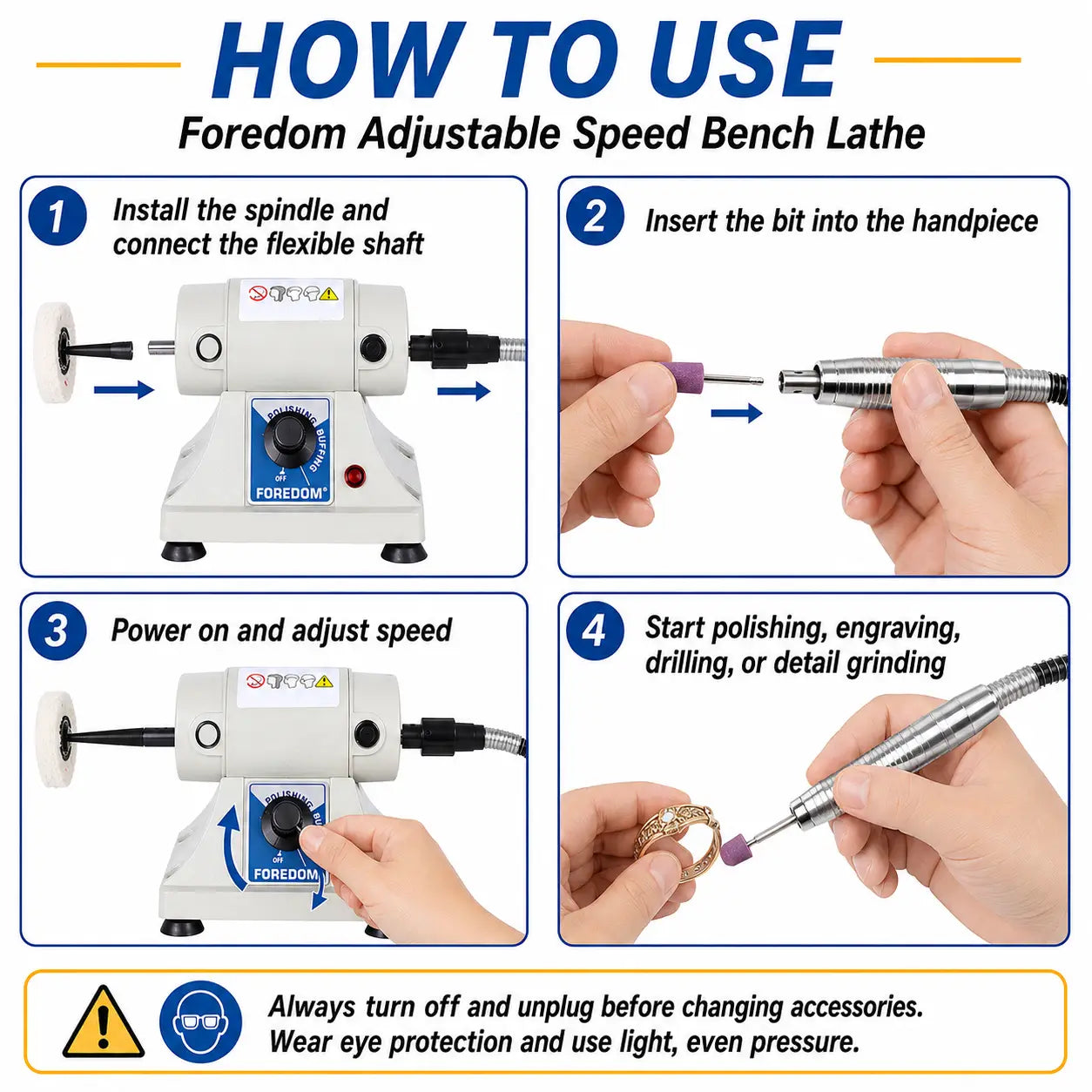 HOW TO USE

Foredom Adjustable Speed Bench Lathe

1 Install the spindle and connect the flexible shaft

POLISHING BUFFING OFF FOREDOM®

2 Insert the bit into the handpiece

3 Power on and adjust speed

POLISHING BU OFF FOREDOM

4 Start polishing, engraving, drilling, or detail grinding

Always turn off and unplug before changing accessories.
Wear eye protection and use light, even pressure.