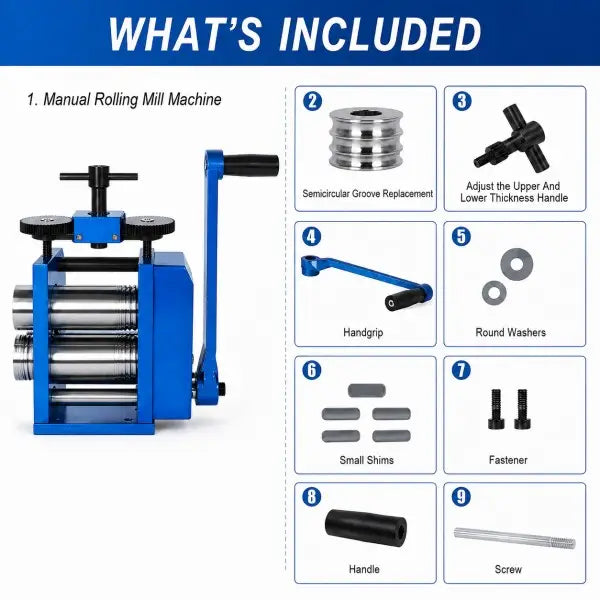 WHAT'S INCLUDED

1. Manual Rolling Mill Machine

2
Semicircular Groove Replacement

3
Adjust the Upper And Lower Thickness Handle

4
Handgrip

5
Round Washers

6
Small Shims

7
Fastener

8
Handle

9
Screw